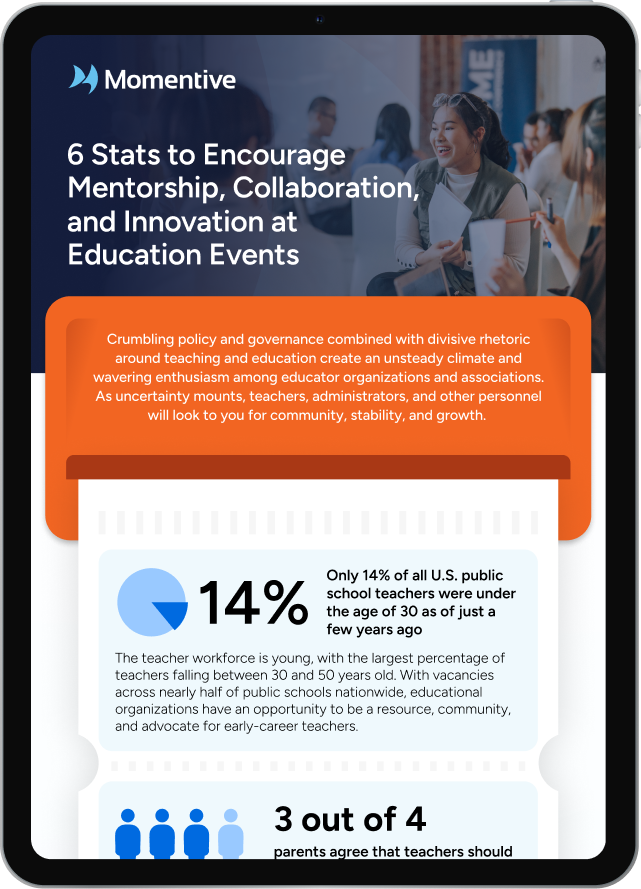 Momentive

6 Stats to Encourage Mentorship, Collaboration, and Innovation at Education Events

Crumbling policy and governance combined with divisive rhetoric around teaching and education create an unsteady climate and wavering enthusiasm among educator organizations and associations. As uncertainty mounts, teachers, administrators, and other personnel will look to you for community, stability, and growth.

14%

Only 14% of all U.S. public school teachers were under the age of 30 as of just a few years ago

The teacher workforce is young, with the largest percentage of teachers falling between 30 and 50 years old. With vacancies across nearly half of public schools nationwide, educational organizations have an opportunity to be a resource, community, and advocate for early-career teachers.

3 out of 4

parents agree that teachers should