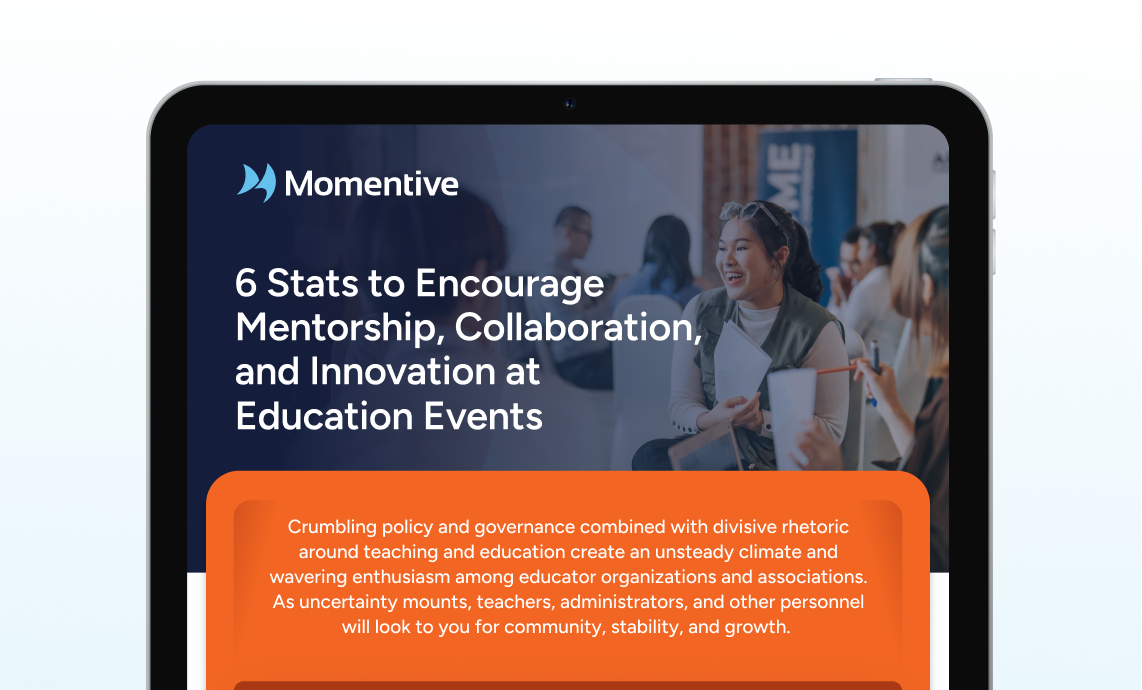 Momentive

6 Stats to Encourage Mentorship, Collaboration, and Innovation at Education Events

Crumbling policy and governance combined with divisive rhetoric around teaching and education create an unsteady climate and wavering enthusiasm among educator organizations and associations. As uncertainty mounts, teachers, administrators, and other personnel will look to you for community, stability, and growth.